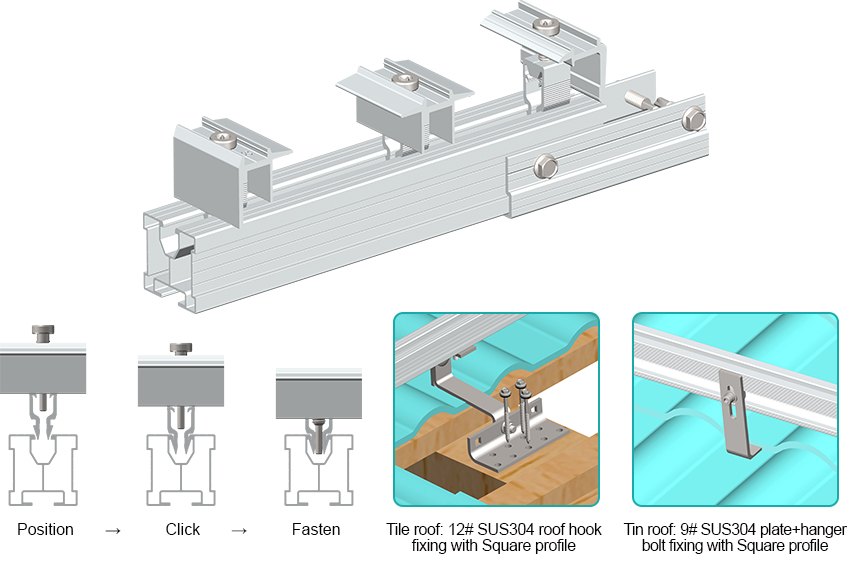 Position → Click → Fasten

Tile roof: 12# SUS304 roof hook fixing with Square profile

Tin roof: 9# SUS304 plate+hanger bolt fixing with Square profile